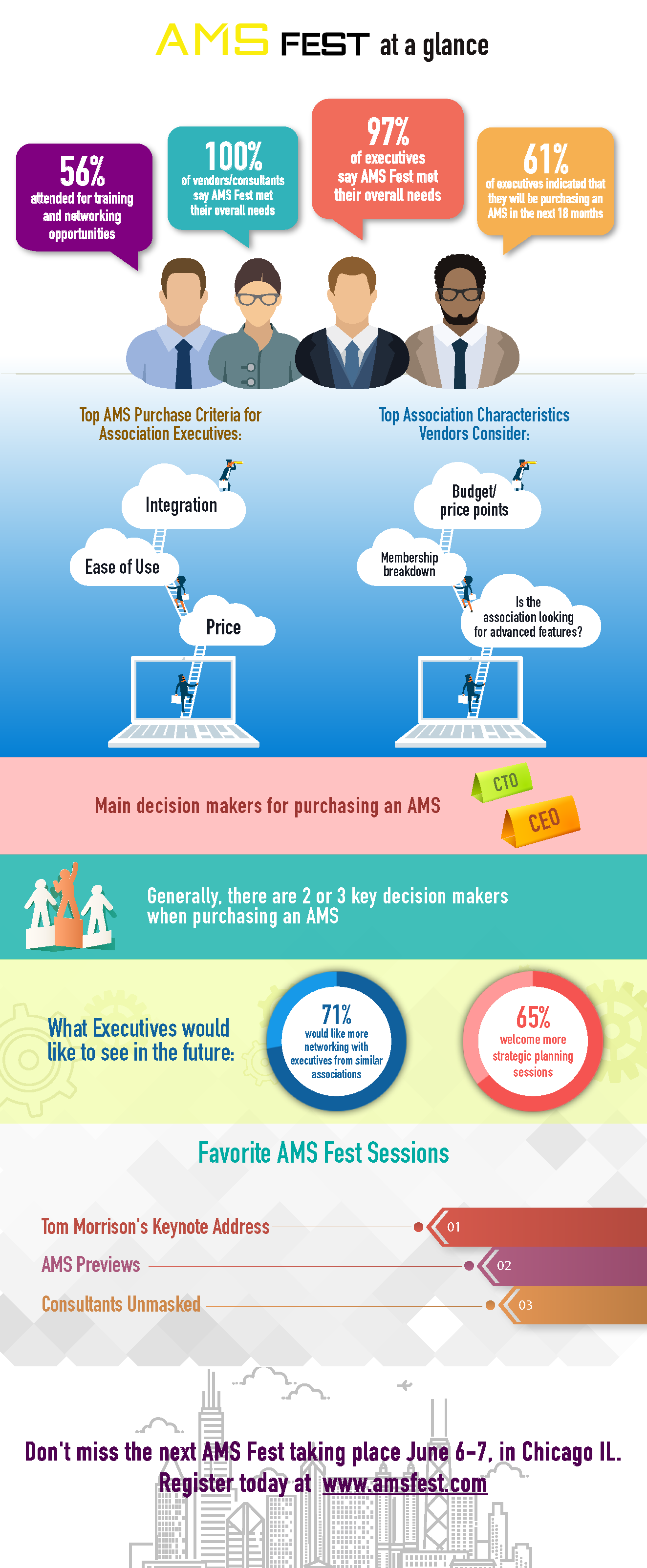 AMS FEST at a glance

56% attended for training and networking opportunities

100% of vendors/consultants say AMS Fest met their overall needs

97% of executives say AMS Fest met their overall needs

61% of executives indicated that they will be purchasing an AMS in the next 18 months

Top AMS Purchase Criteria for Association Executives:

Integration

Ease of Use

Price

Top Association Characteristics Vendors Consider:

Budget/ price points

Membership breakdown

Is the association looking for advanced features?

Main decision makers for purchasing an AMS

CTO

CEO

Generally, there are 2 or 3 key decision makers when purchasing an AMS

What Executives would like to see in the future:

71% would like more networking with executives from similar associations

65% welcome more strategic planning sessions

Favorite AMS Fest Sessions

Tom Morrison's Keynote Address 01

AMS Previews 02

Consultants Unmasked 03

Don't miss the next AMS Fest taking place June 6-7, in Chicago IL. Register today at www.amsfest.com